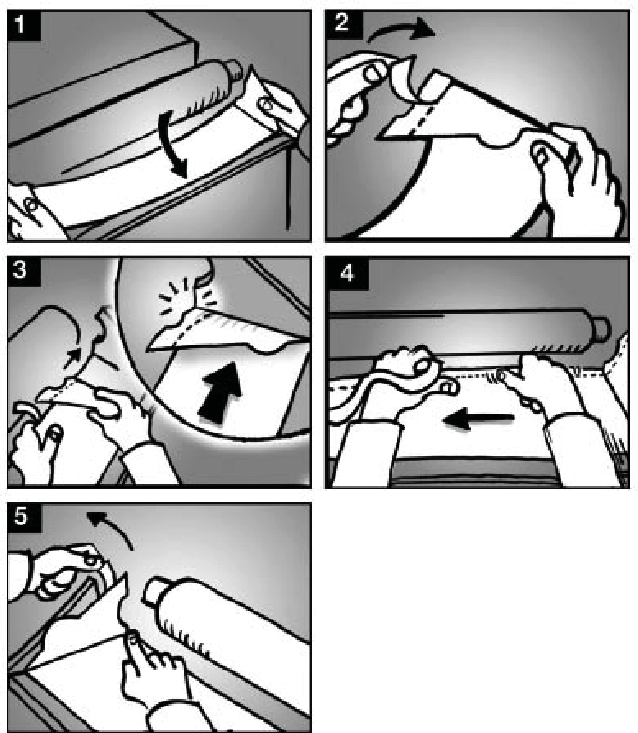 1

2

3

4

5