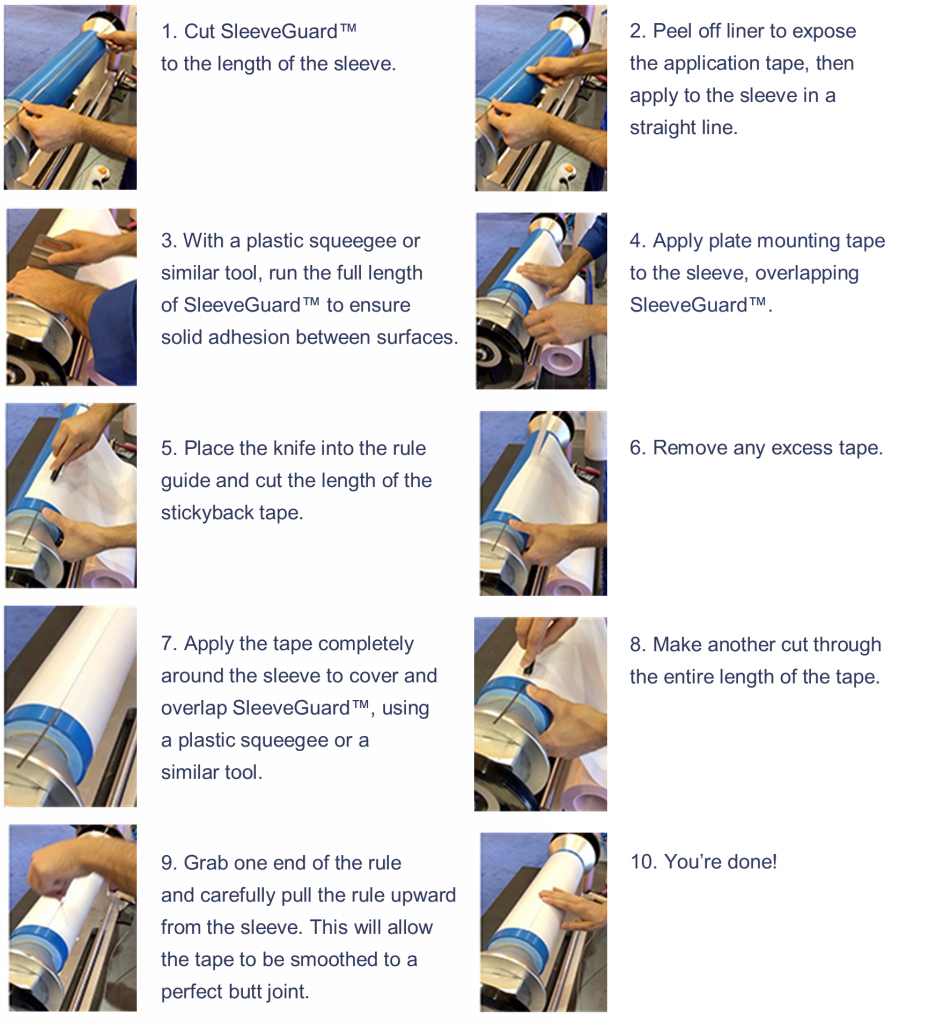 1. Cut SleeveGuard™ to the length of the sleeve.

2. Peel off liner to expose the application tape, then apply to the sleeve in a straight line.

3. With a plastic squeegee or similar tool, run the full length of SleeveGuard™ to ensure solid adhesion between surfaces.

4. Apply plate mounting tape to the sleeve, overlapping SleeveGuard™.

5. Place the knife into the rule guide and cut the length of the stickyback tape.

6. Remove any excess tape.

7. Apply the tape completely around the sleeve to cover and overlap SleeveGuard™, using a plastic squeegee or a similar tool.

8. Make another cut through the entire length of the tape.

9. Grab one end of the rule and carefully pull the rule upward from the sleeve. This will allow the tape to be smoothed to a perfect butt joint.

10. You're done!